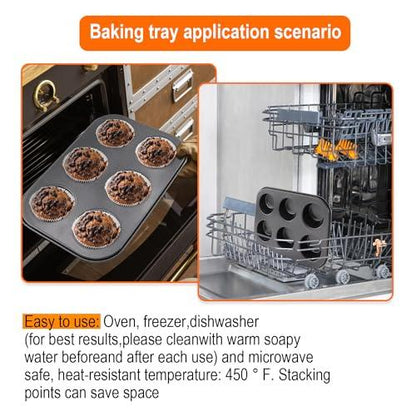 Baking tray application scenario

Easy to use: Oven, freezer,dishwasher (for best results,please cleanwith warm soapy water beforeand after each use) and microwave safe, heat-resistant temperature: 450 ° F. Stacking points can save space