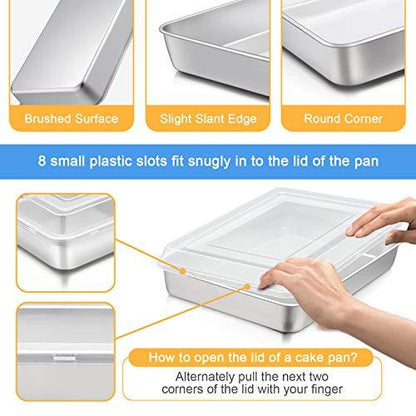 Brushed Surface

Slight Slant Edge

Round Corner

8 small plastic slots fit snugly in to the lid of the pan

How to open the lid of a cake pan?

Alternately pull the next two corners of the lid with your finger