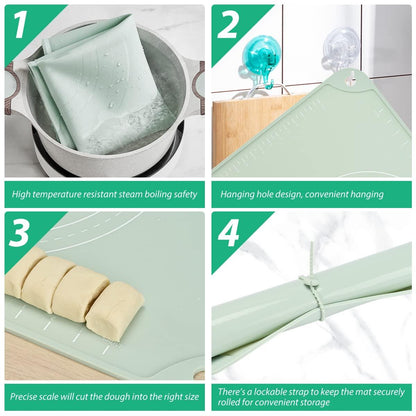 1

High temperature resistant steam boiling safety

2

Hanging hole design, convenient hanging

3

Precise scale will cut the dough into the right size

4

There's a lockable strap to keep the mat securely rolled for convenient storage