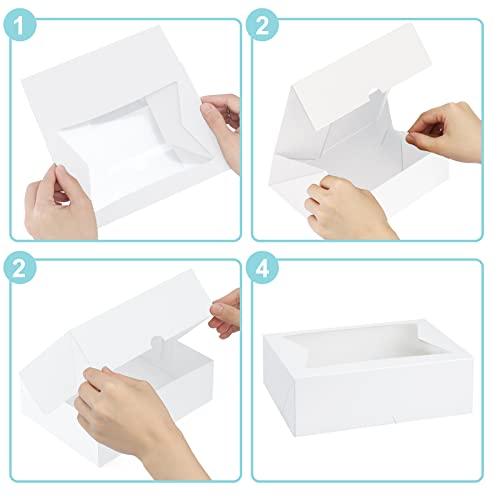 1

2

2

4