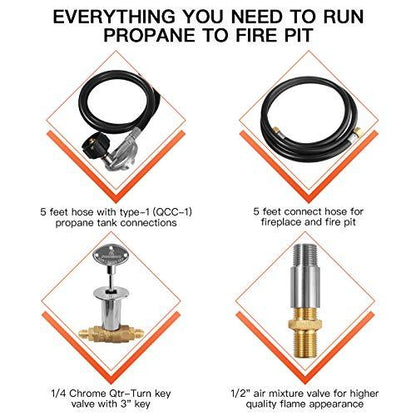 EVERYTHING YOU NEED TO RUN PROPANE TO FIRE PIT

5 feet hose with type-1 (QCC-1) propane tank connections

5 feet connect hose for fireplace and fire pit

1/4 Chrome Qtr-Turn key valve with 3" key

1/2" air mixture valve for higher quality flame appearance