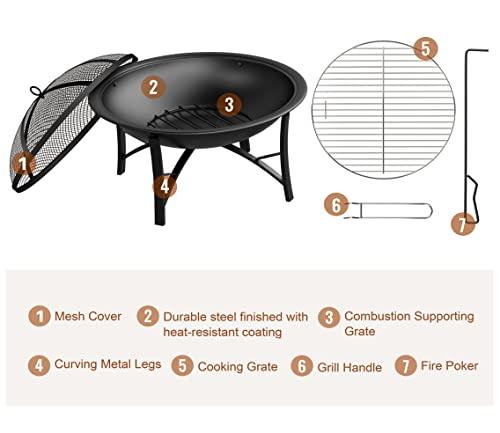 1
2
3
4
5
6
7

1 Mesh Cover
2 Durable steel finished with heat-resistant coating
3 Combustion Supporting Grate
4 Curving Metal Legs
5 Cooking Grate
6 Grill Handle
7 Fire Poker