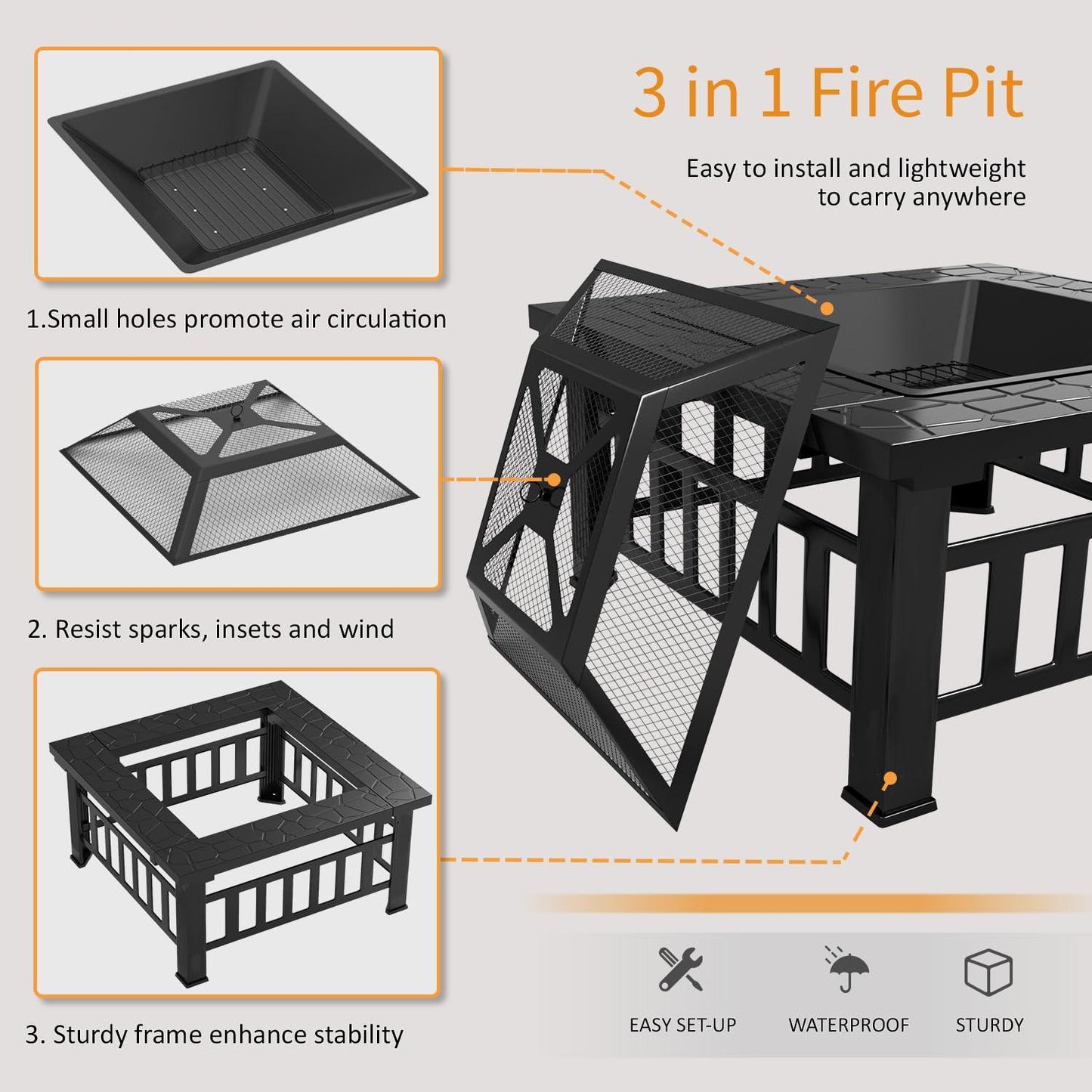 3 in 1 Fire Pit

Easy to install and lightweight to carry anywhere

1.Small holes promote air circulation

2. Resist sparks, insets and wind

3. Sturdy frame enhance stability

EASY SET-UP

WATERPROOF

STURDY