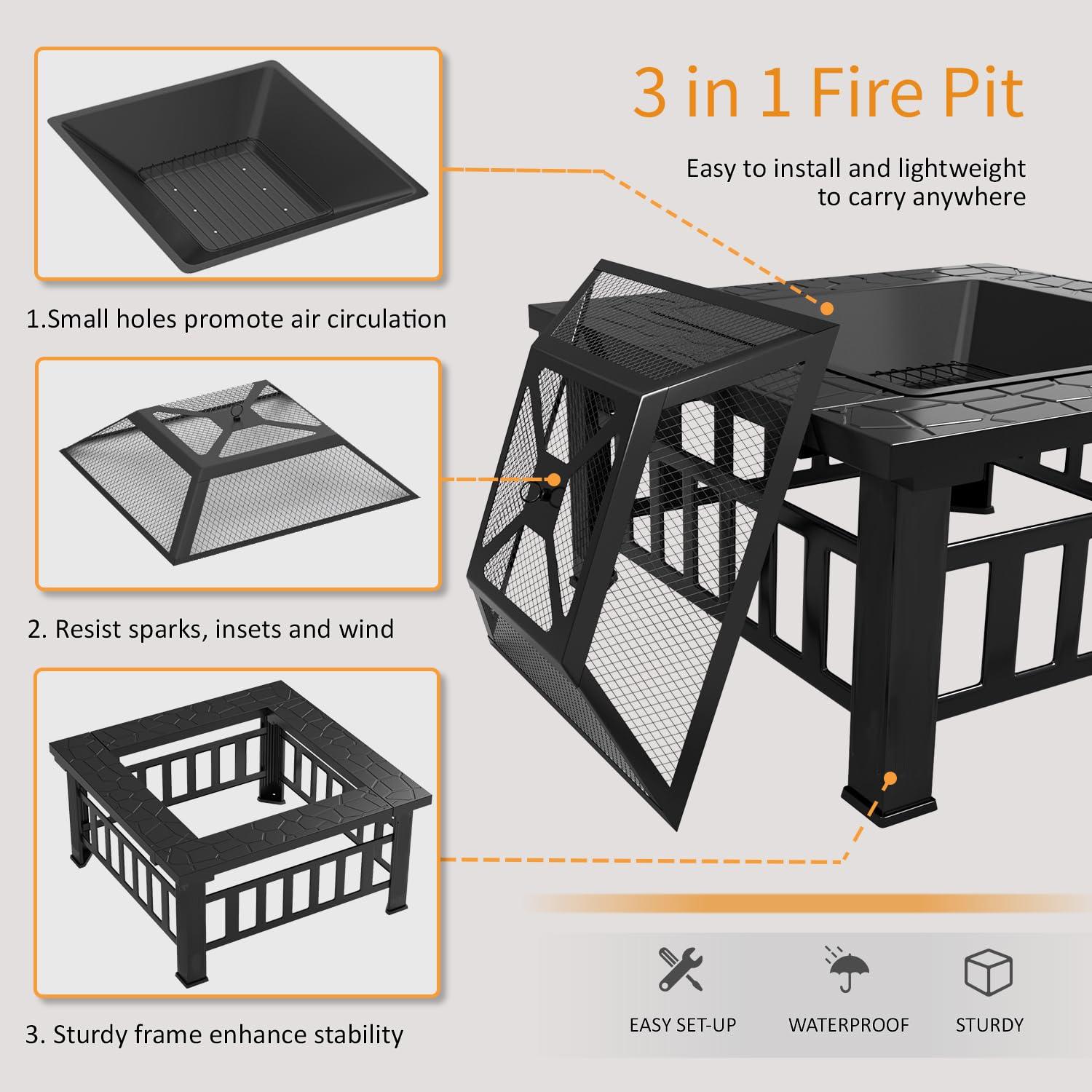 3 in 1 Fire Pit

Easy to install and lightweight to carry anywhere

1.Small holes promote air circulation

2. Resist sparks, insets and wind

3. Sturdy frame enhance stability

EASY SET-UP

WATERPROOF

STURDY