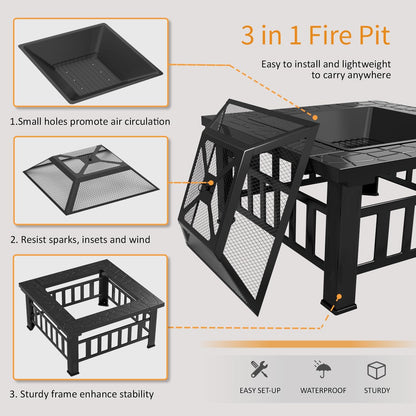 3 in 1 Fire Pit

Easy to install and lightweight to carry anywhere

1.Small holes promote air circulation

2. Resist sparks, insets and wind

3. Sturdy frame enhance stability

EASY SET-UP

WATERPROOF

STURDY