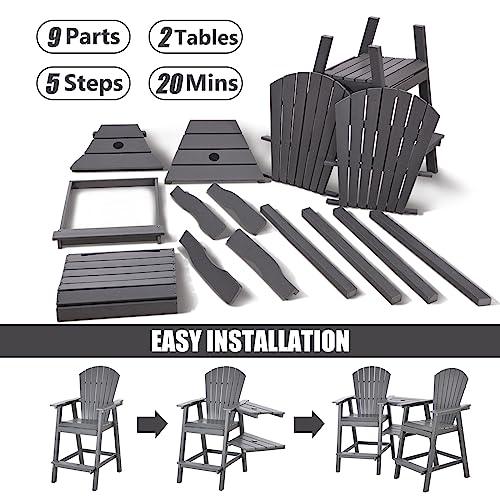 9 Parts
2 Tables
5 Steps
20 Mins

EASY INSTALLATION