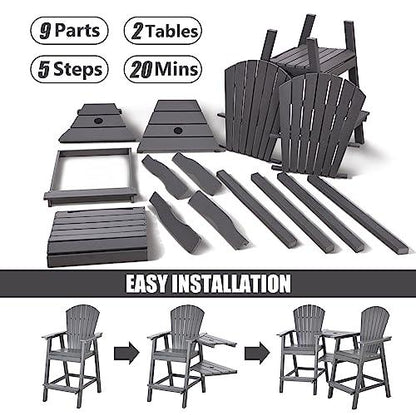 9 Parts
2 Tables
5 Steps
20 Mins

EASY INSTALLATION