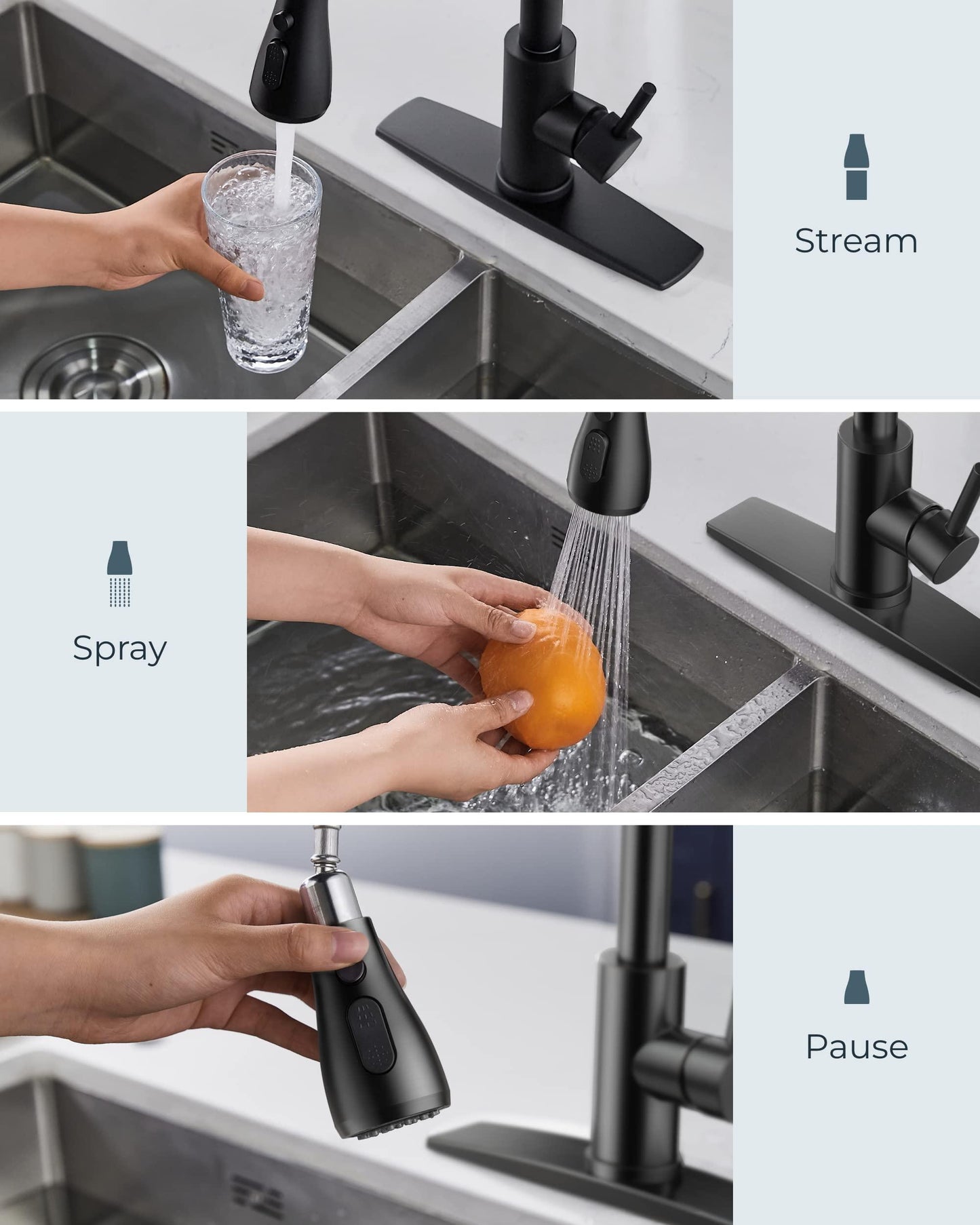 Stream

Spray

Pause