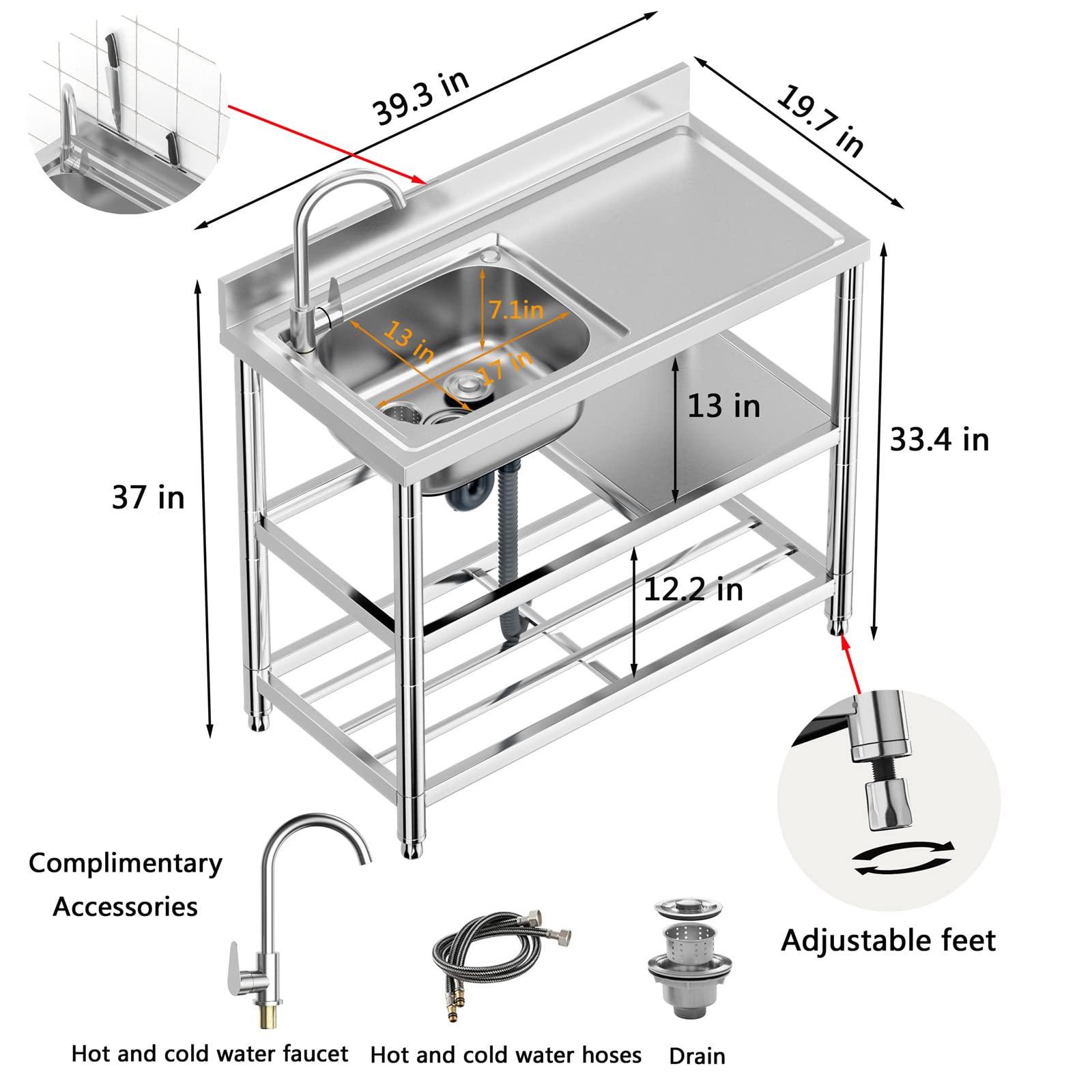 39.3 in

19.7 in

7.1in

13 in

17 in

13 in

33.4 in

37 in

12.2 in

Complimentary Accessories

Adjustable feet

Hot and cold water faucet

Hot and cold water hoses

Drain