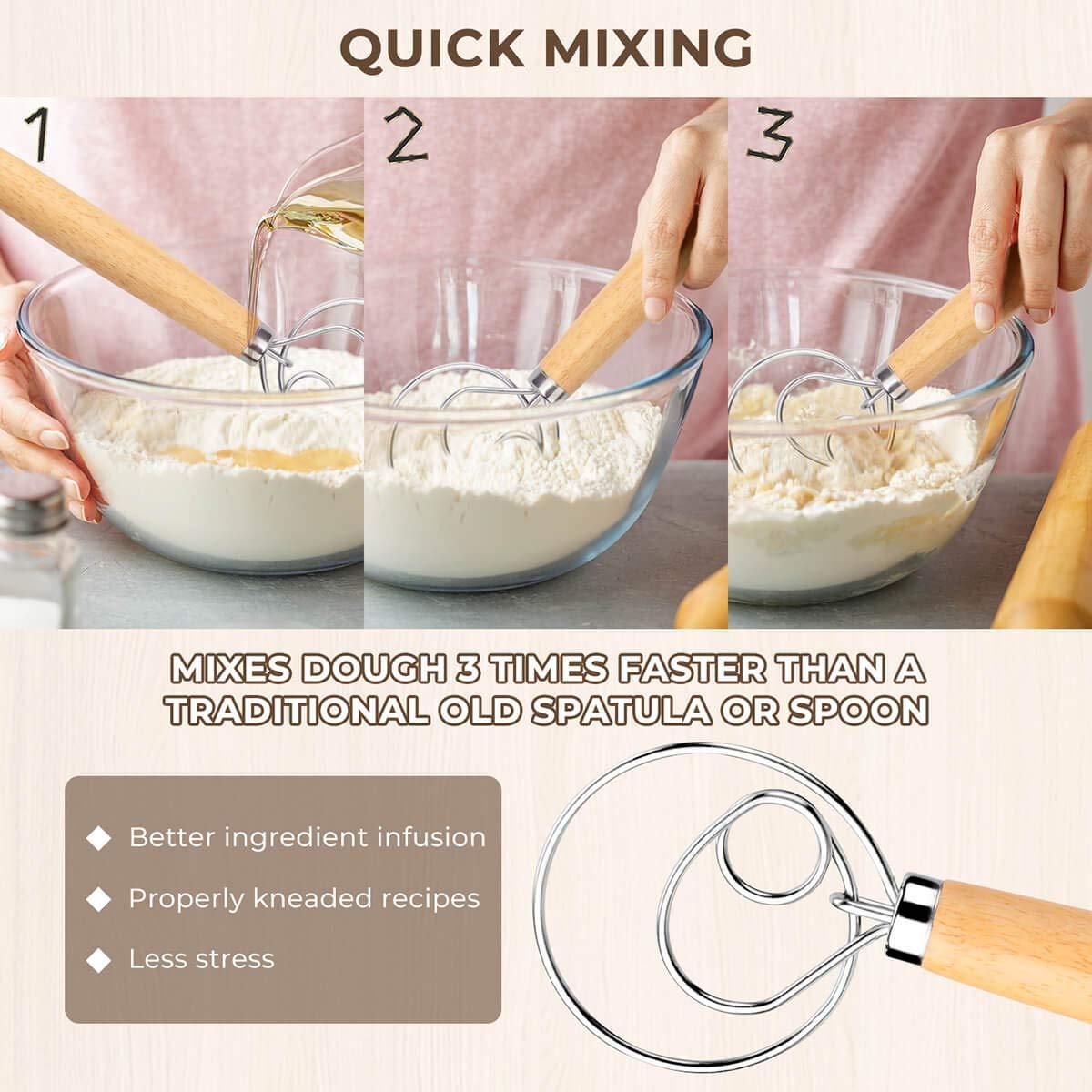 QUICK MIXING

1

2

3

MIXES DOUGH 3 TIMES FASTER THAN A TRADITIONAL OLD SPATULA OR SPOON

◆ Better ingredient infusion

◆ Properly kneaded recipes

◆ Less stress