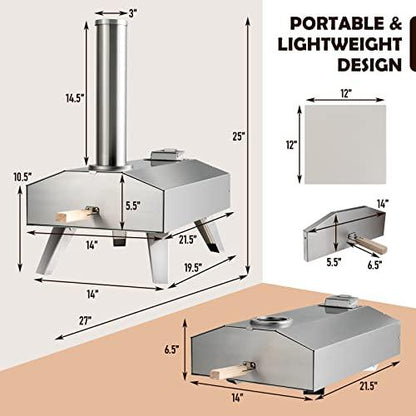 PORTABLE &
LIGHTWEIGHT
DESIGN

3"
14.5"
25"
10.5"
5.5"
14"
21.5"
19.5"
14"
27"

12"
12"

14"
5.5"
6.5"

6.5"
14"
21.5"