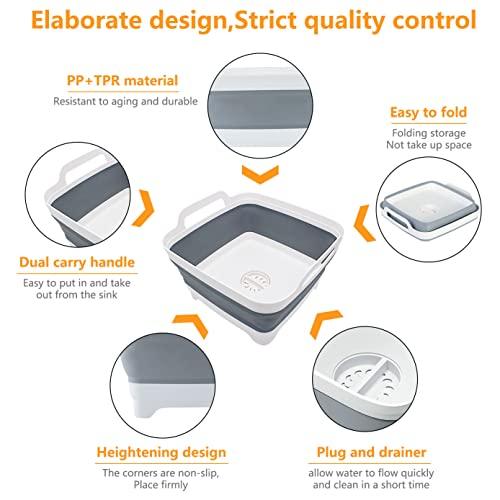 Elaborate design,Strict quality control

PP+TPR material
Resistant to aging and durable

Easy to fold
Folding storage
Not take up space

Dual carry handle
Easy to put in and take out from the sink

Heightening design
The corners are non-slip, Place firmly

Plug and drainer
allow water to flow quickly and clean in a short time