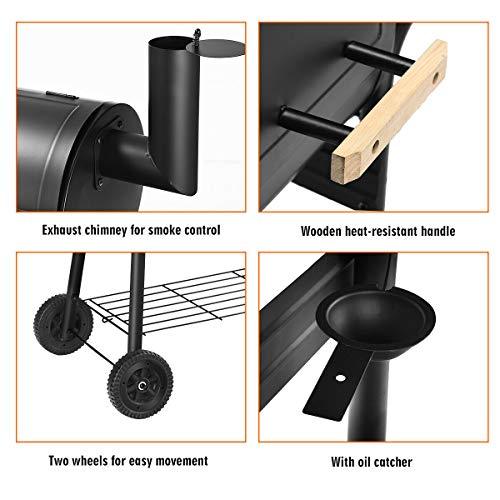 Exhaust chimney for smoke control

Wooden heat-resistant handle

Two wheels for easy movement

With oil catcher