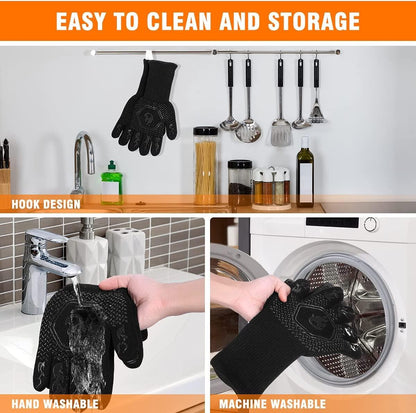 EASY TO CLEAN AND STORAGE

HOOK DESIGN

HAND WASHABLE

MACHINE WASHABLE