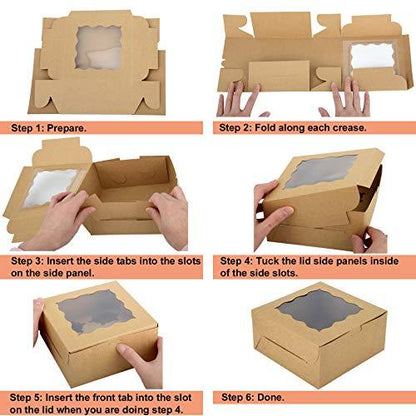 Step 1: Prepare.

Step 2: Fold along each crease.

Step 3: Insert the side tabs into the slots on the side panel.

Step 4: Tuck the lid side panels inside of the side slots.

Step 5: Insert the front tab into the slot on the lid when you are doing step 4.

Step 6: Done.