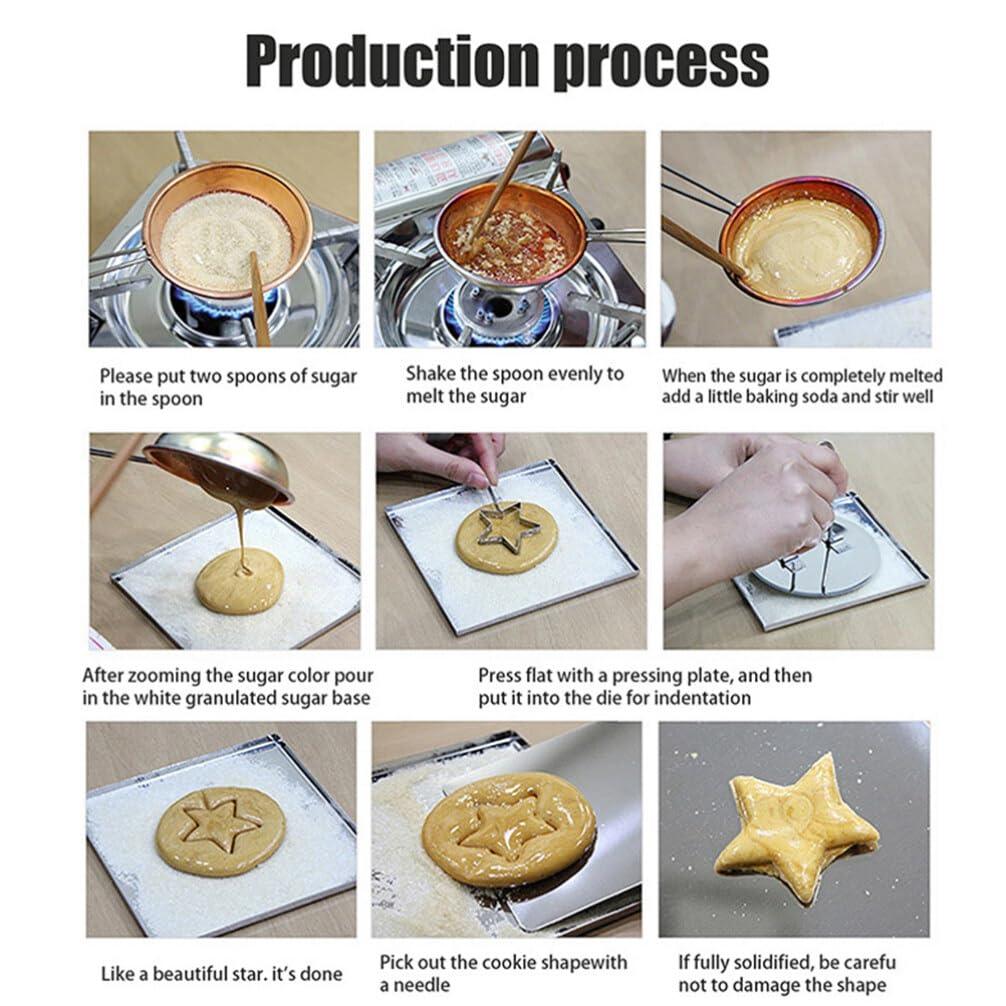 Production process

Please put two spoons of sugar in the spoon

Shake the spoon evenly to melt the sugar

When the sugar is completely melted add a little baking soda and stir well

After zooming the sugar color pour in the white granulated sugar base

Press flat with a pressing plate, and then put it into the die for indentation

Like a beautiful star. it's done

Pick out the cookie shapewith a needle

If fully solidified, be carefu not to damage the shape