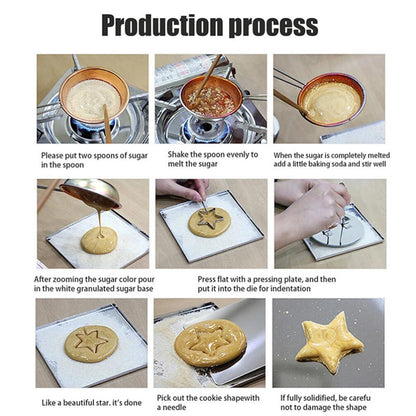 Production process

Please put two spoons of sugar in the spoon

Shake the spoon evenly to melt the sugar

When the sugar is completely melted add a little baking soda and stir well

After zooming the sugar color pour in the white granulated sugar base

Press flat with a pressing plate, and then put it into the die for indentation

Like a beautiful star. it's done

Pick out the cookie shapewith a needle

If fully solidified, be carefu not to damage the shape