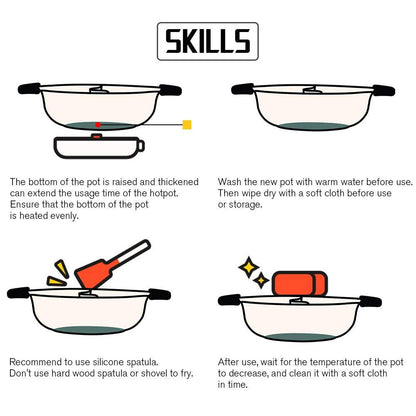 SKILLS

The bottom of the pot is raised and thickened can extend the usage time of the hotpot. Ensure that the bottom of the pot is heated evenly.

Wash the new pot with warm water before use. Then wipe dry with a soft cloth before use or storage.

Recommend to use silicone spatula. Don't use hard wood spatula or shovel to fry.

After use, wait for the temperature of the pot to decrease, and clean it with a soft cloth in time.