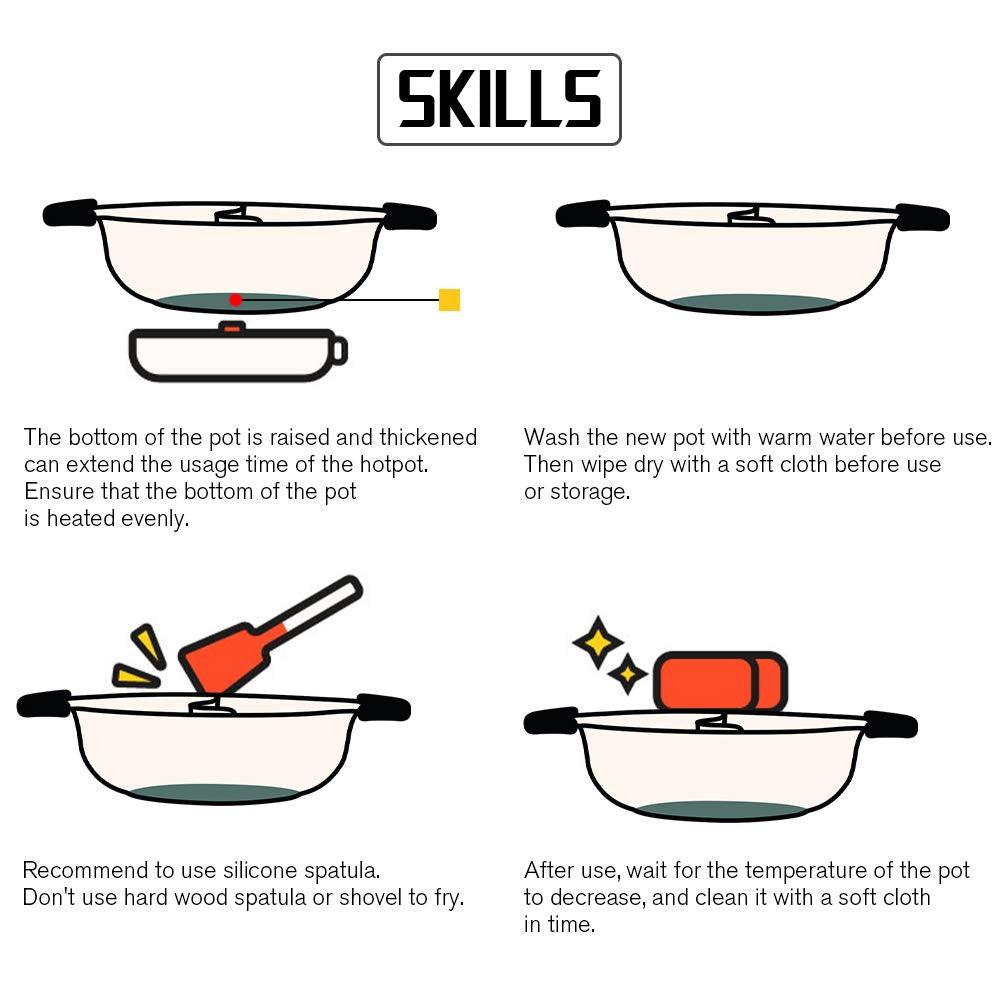 SKILLS

The bottom of the pot is raised and thickened can extend the usage time of the hotpot. Ensure that the bottom of the pot is heated evenly.

Wash the new pot with warm water before use. Then wipe dry with a soft cloth before use or storage.

Recommend to use silicone spatula. Don't use hard wood spatula or shovel to fry.

After use, wait for the temperature of the pot to decrease, and clean it with a soft cloth in time.