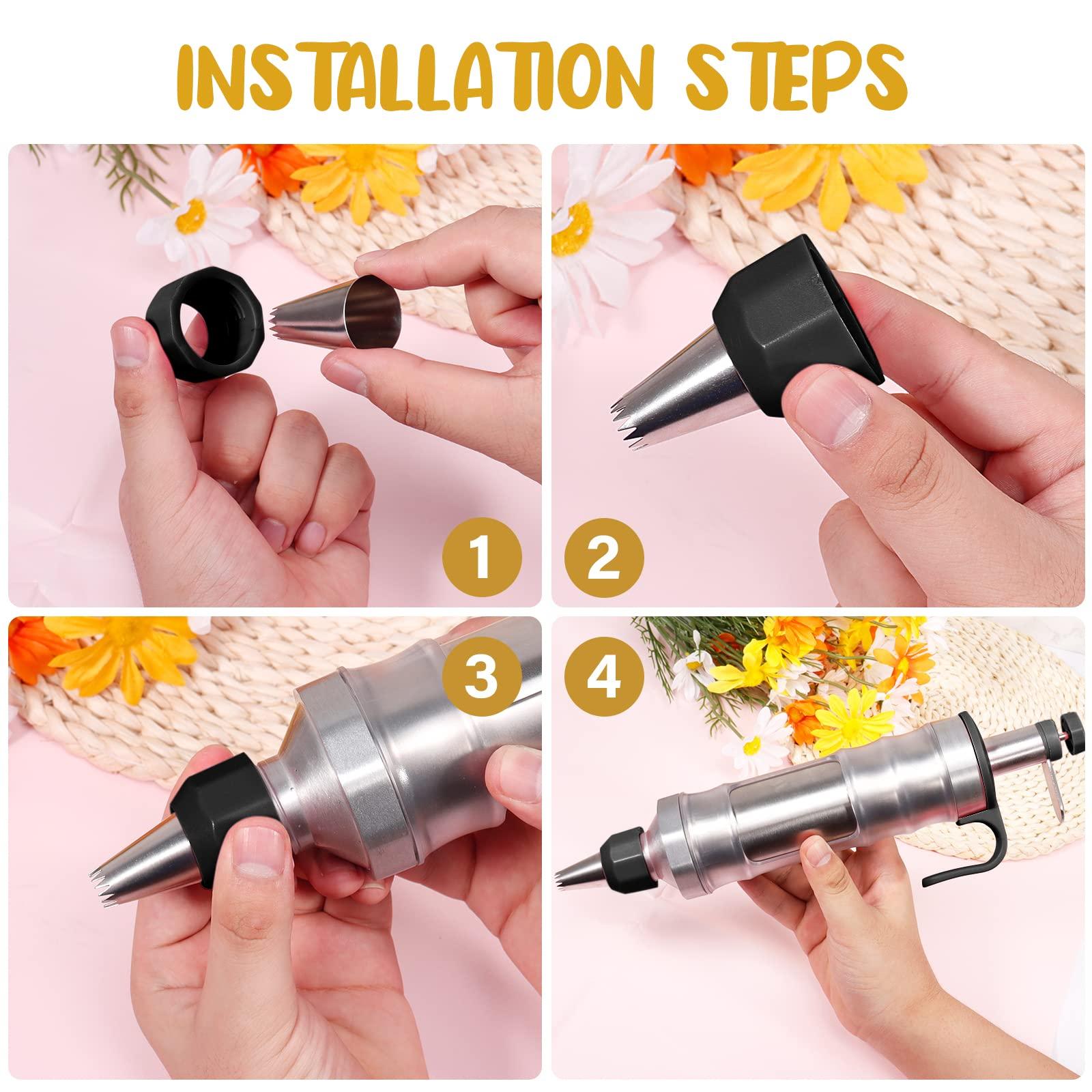 INSTALLATION STEPS

1

2

3

4