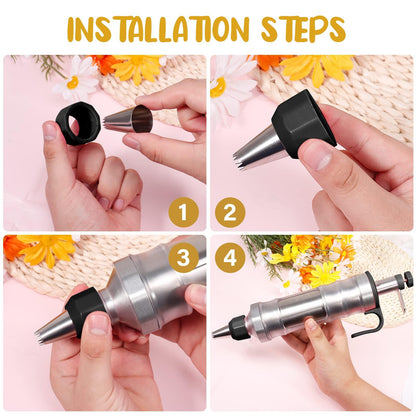 INSTALLATION STEPS

1

2

3

4