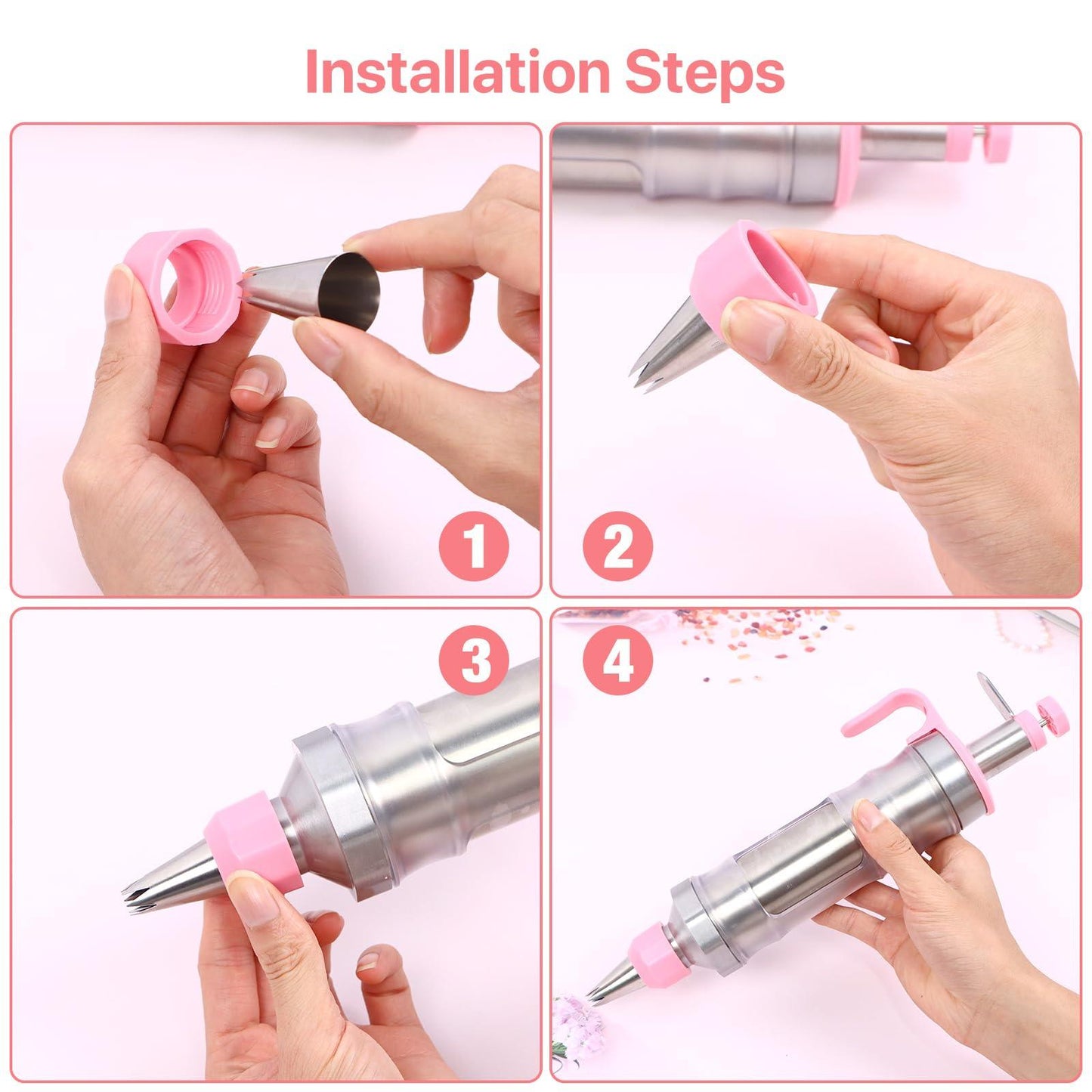 Installation Steps

1

2

3

4