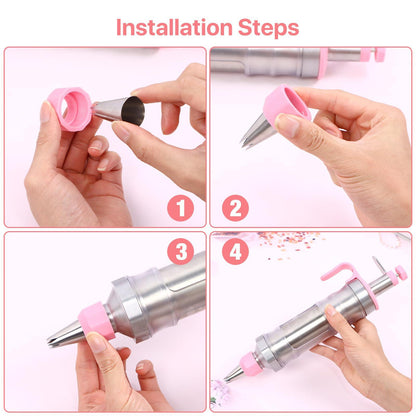 Installation Steps

1

2

3

4