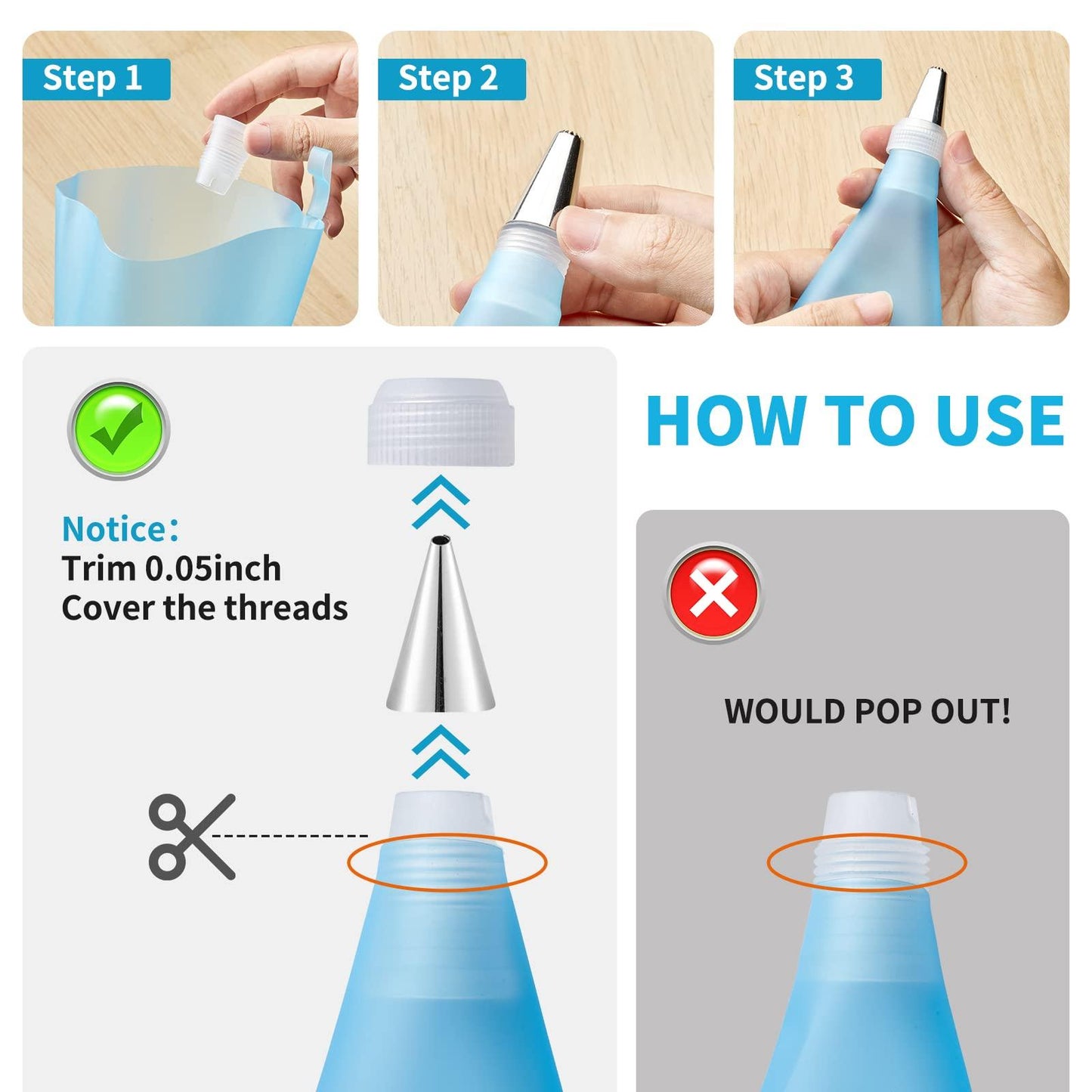 Step 1

Step 2

Step 3

HOW TO USE

Notice:
Trim 0.05inch
Cover the threads

WOULD POP OUT!