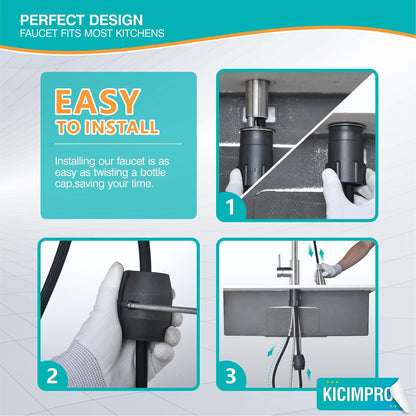 PERFECT DESIGN
FAUCET FITS MOST KITCHENS

EASY
TO INSTALL

Installing our faucet is as easy as twisting a bottle cap,saving your time.

1

2

3

KICIMPRO