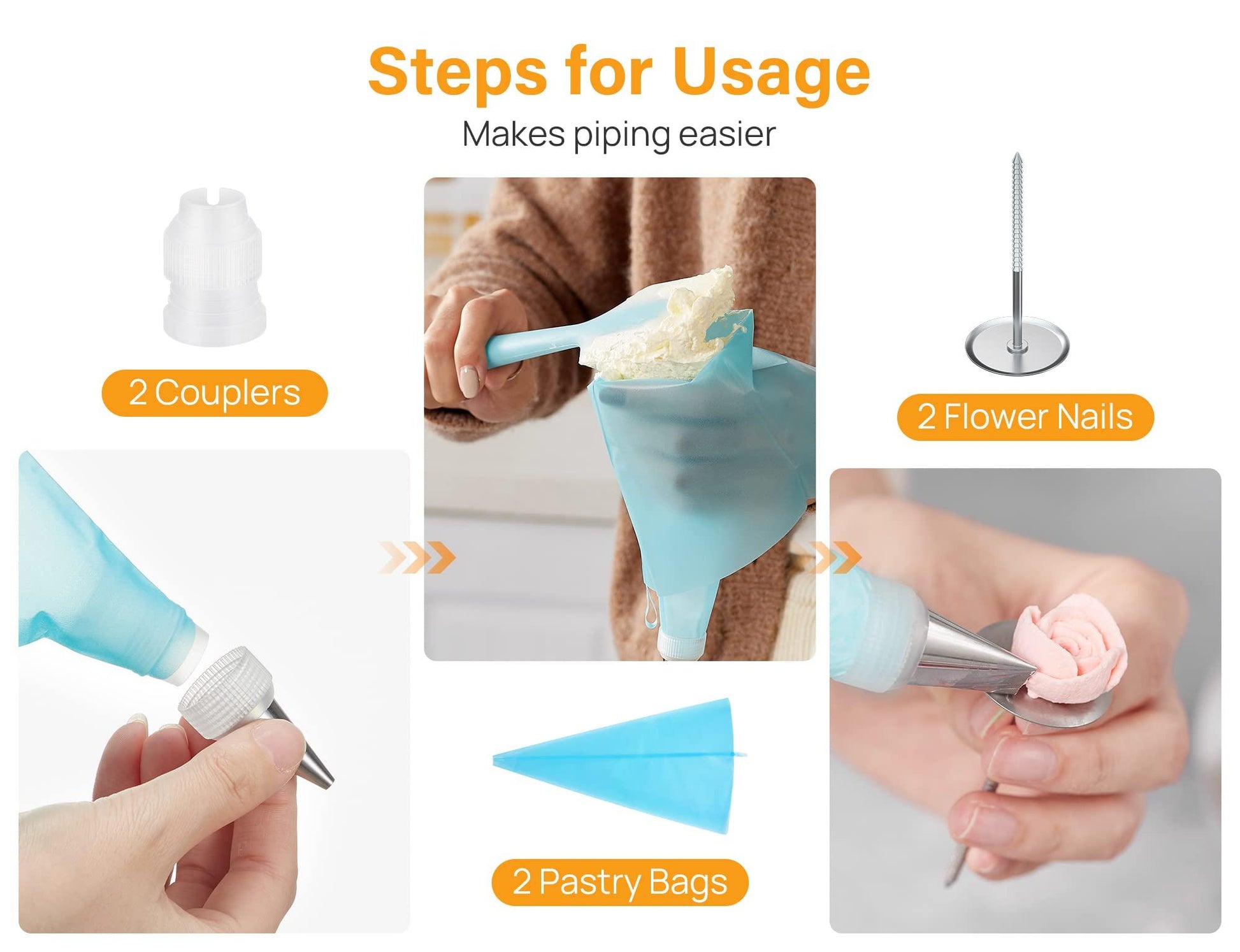 Steps for Usage

Makes piping easier

2 Couplers

2 Flower Nails

2 Pastry Bags