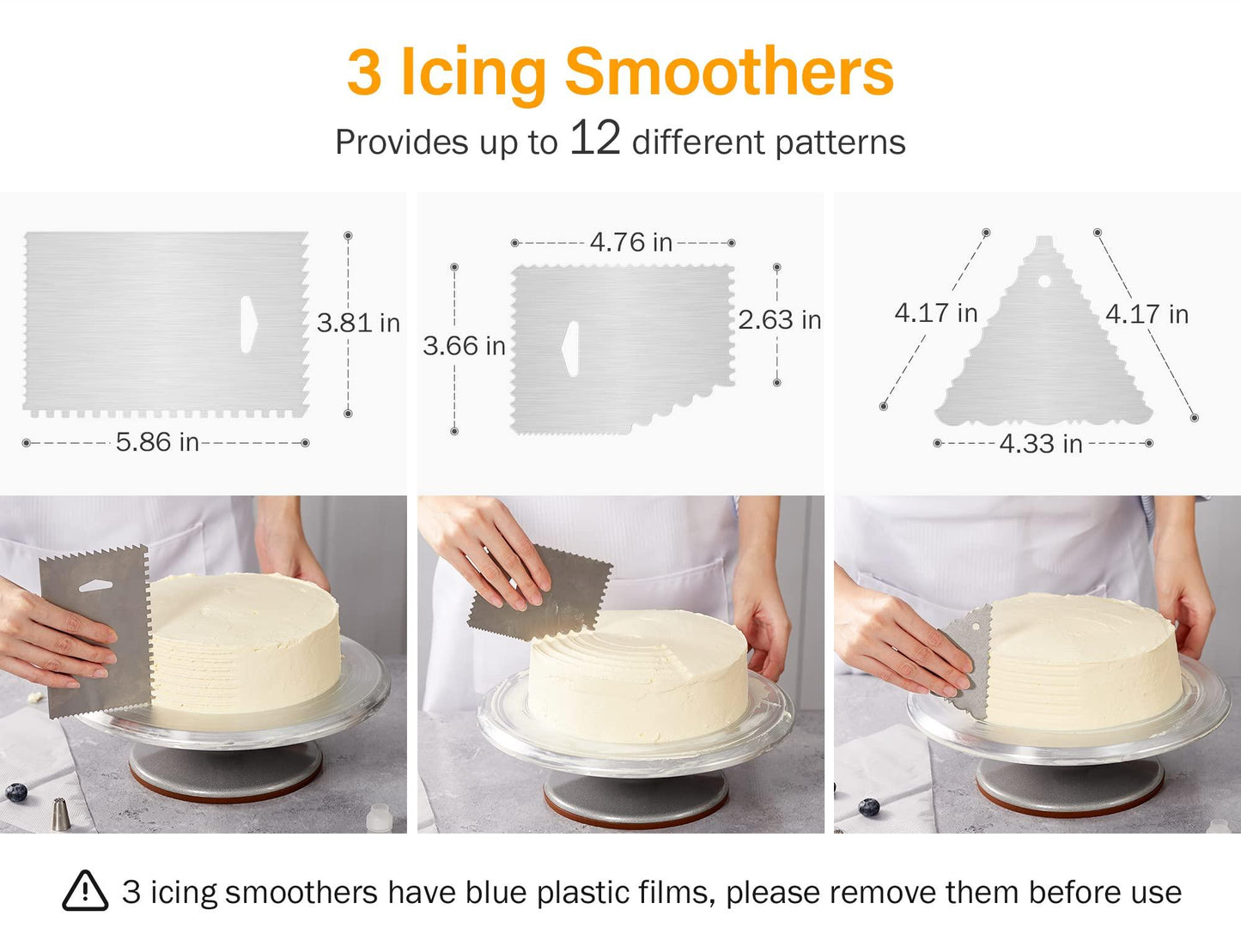 3 Icing Smoothers

Provides up to 12 different patterns

3.81 in
5.86 in

4.76 in
3.66 in
2.63 in

4.17 in
4.17 in
4.33 in

3 icing smoothers have blue plastic films, please remove them before use