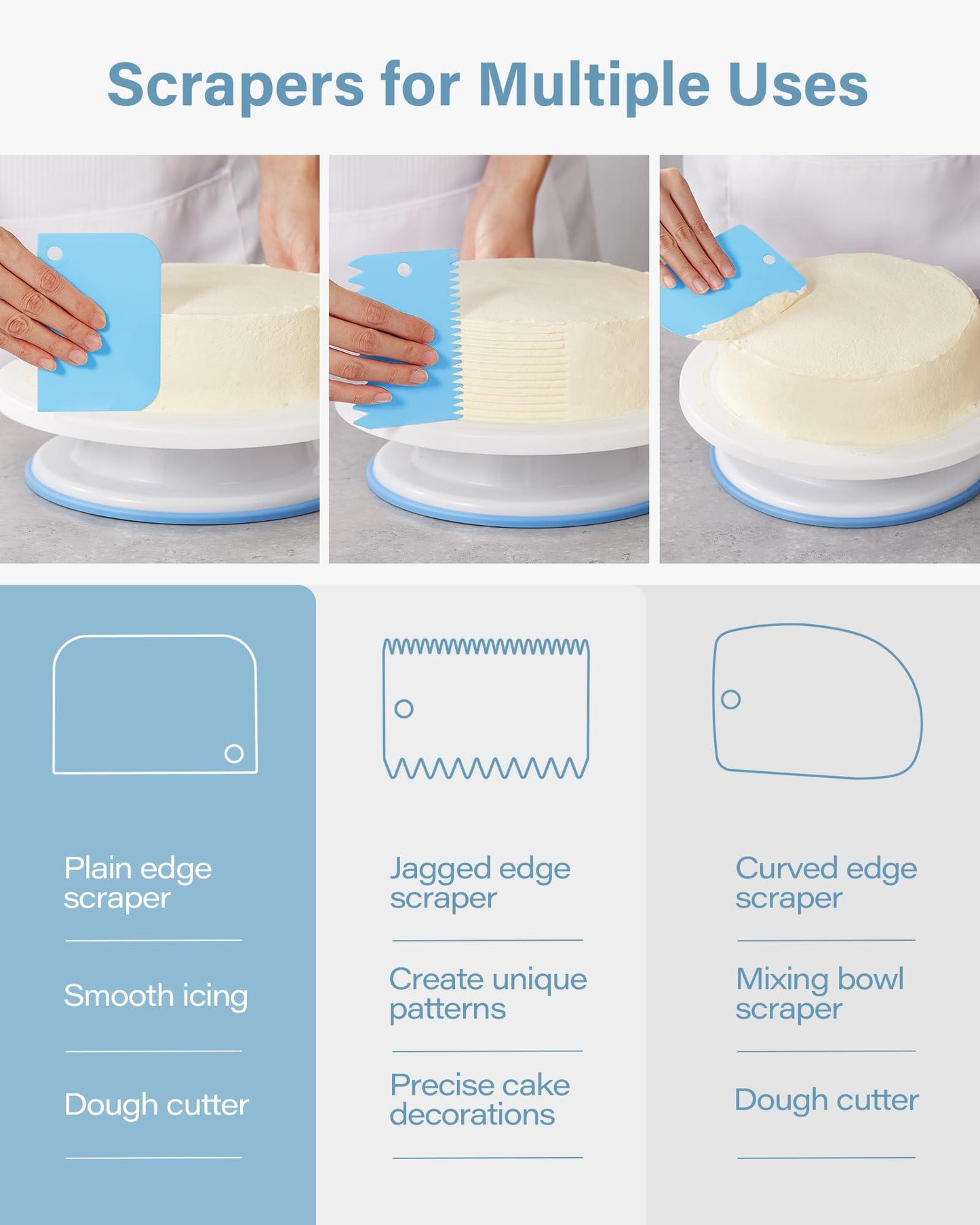 Scrapers for Multiple Uses

Plain edge scraper

Smooth icing

Dough cutter

Jagged edge scraper

Create unique patterns

Precise cake decorations

Curved edge scraper

Mixing bowl scraper

Dough cutter