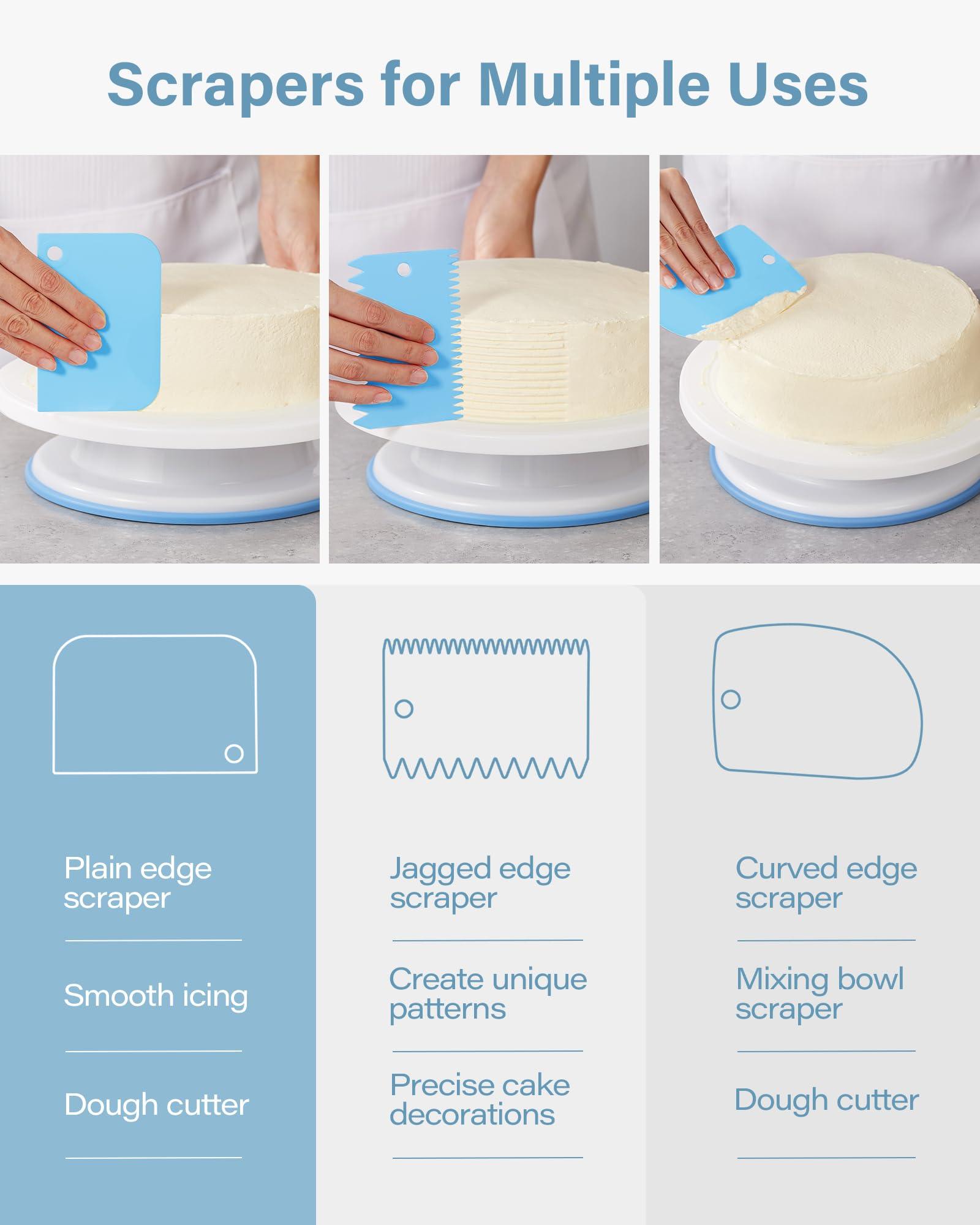 Scrapers for Multiple Uses

Plain edge scraper

Smooth icing

Dough cutter

Jagged edge scraper

Create unique patterns

Precise cake decorations

Curved edge scraper

Mixing bowl scraper

Dough cutter