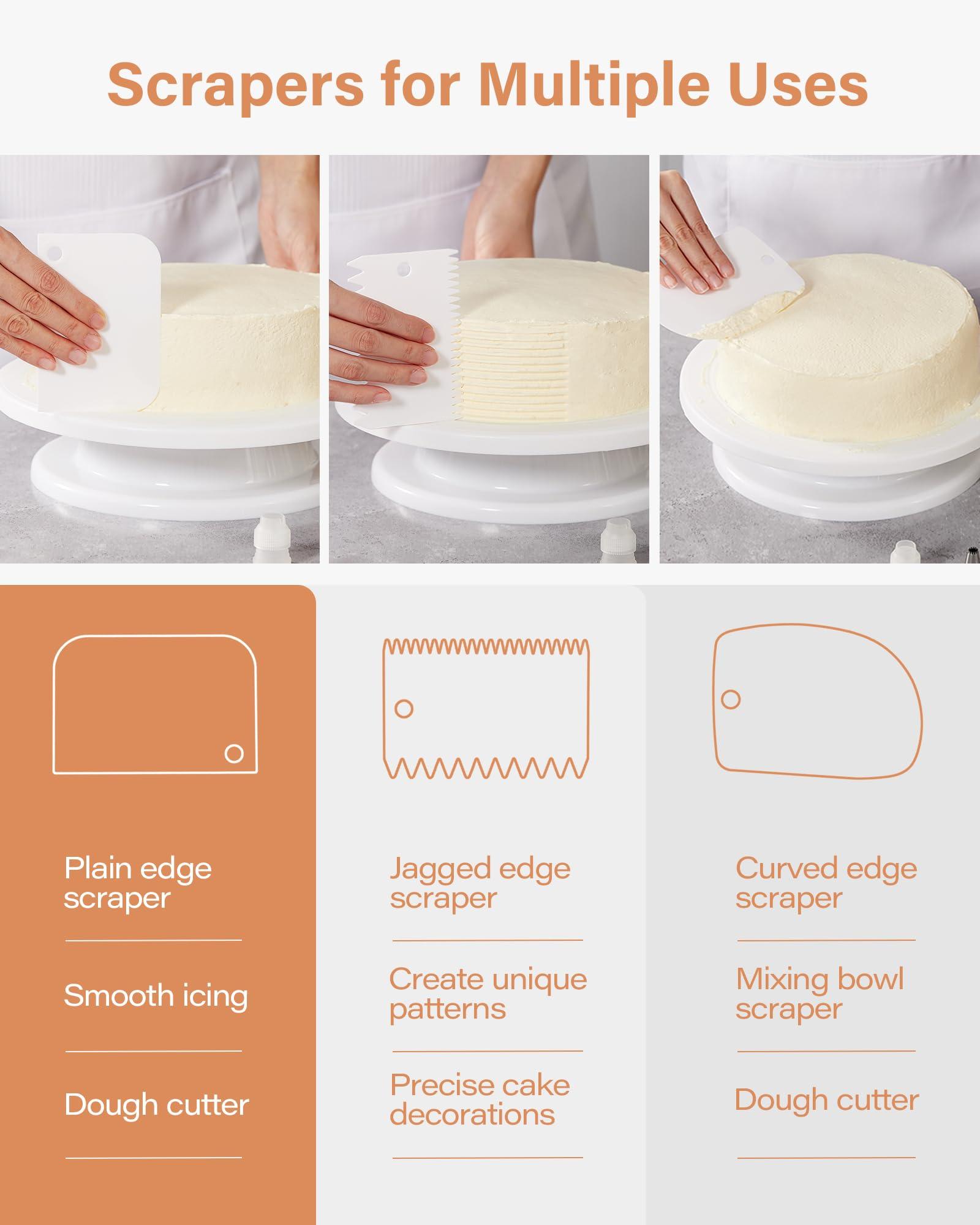 Scrapers for Multiple Uses

Plain edge scraper

Smooth icing

Dough cutter

Jagged edge scraper

Create unique patterns

Precise cake decorations

Curved edge scraper

Mixing bowl scraper

Dough cutter