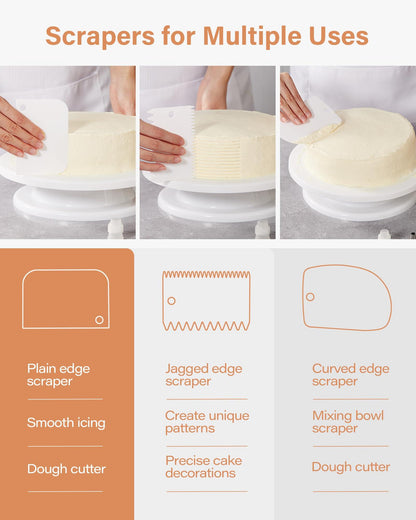 Scrapers for Multiple Uses

Plain edge scraper

Smooth icing

Dough cutter

Jagged edge scraper

Create unique patterns

Precise cake decorations

Curved edge scraper

Mixing bowl scraper

Dough cutter