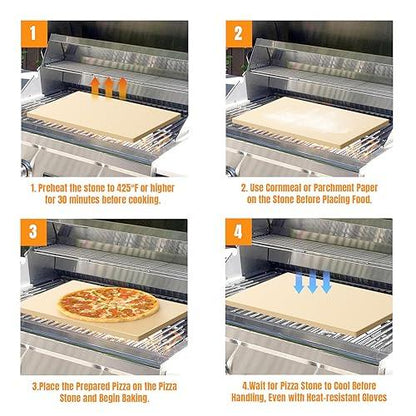 1

1. Preheat the stone to 425°F or higher for 30 minutes before cooking.

2

2. Use Cornmeal or Parchment Paper on the Stone Before Placing Food.

3

3.Place the Prepared Pizza on the Pizza Stone and Begin Baking.

4

4.Wait for Pizza Stone to Cool Before Handling, Even with Heat-resistant Gloves