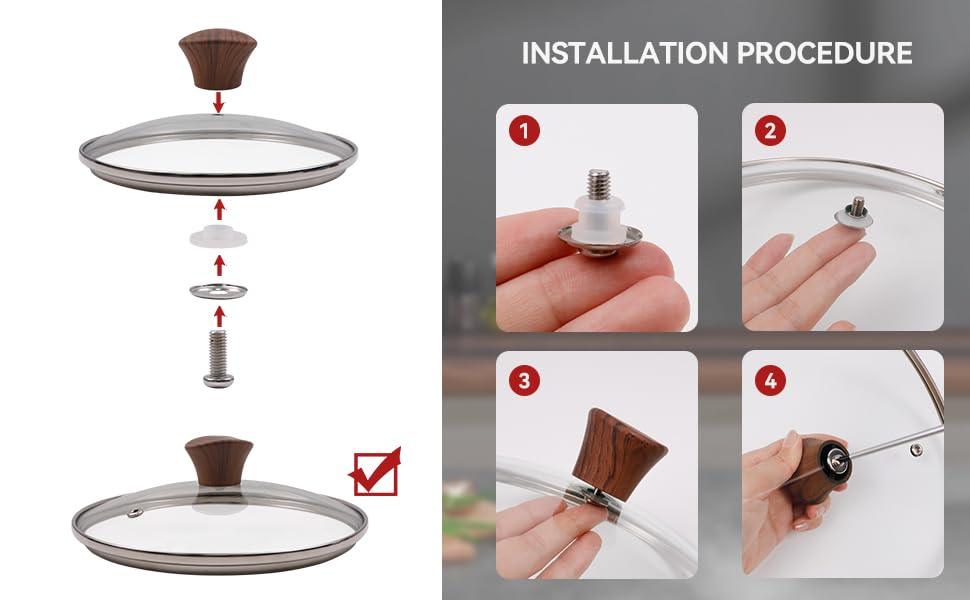 INSTALLATION PROCEDURE

1

2

3

4