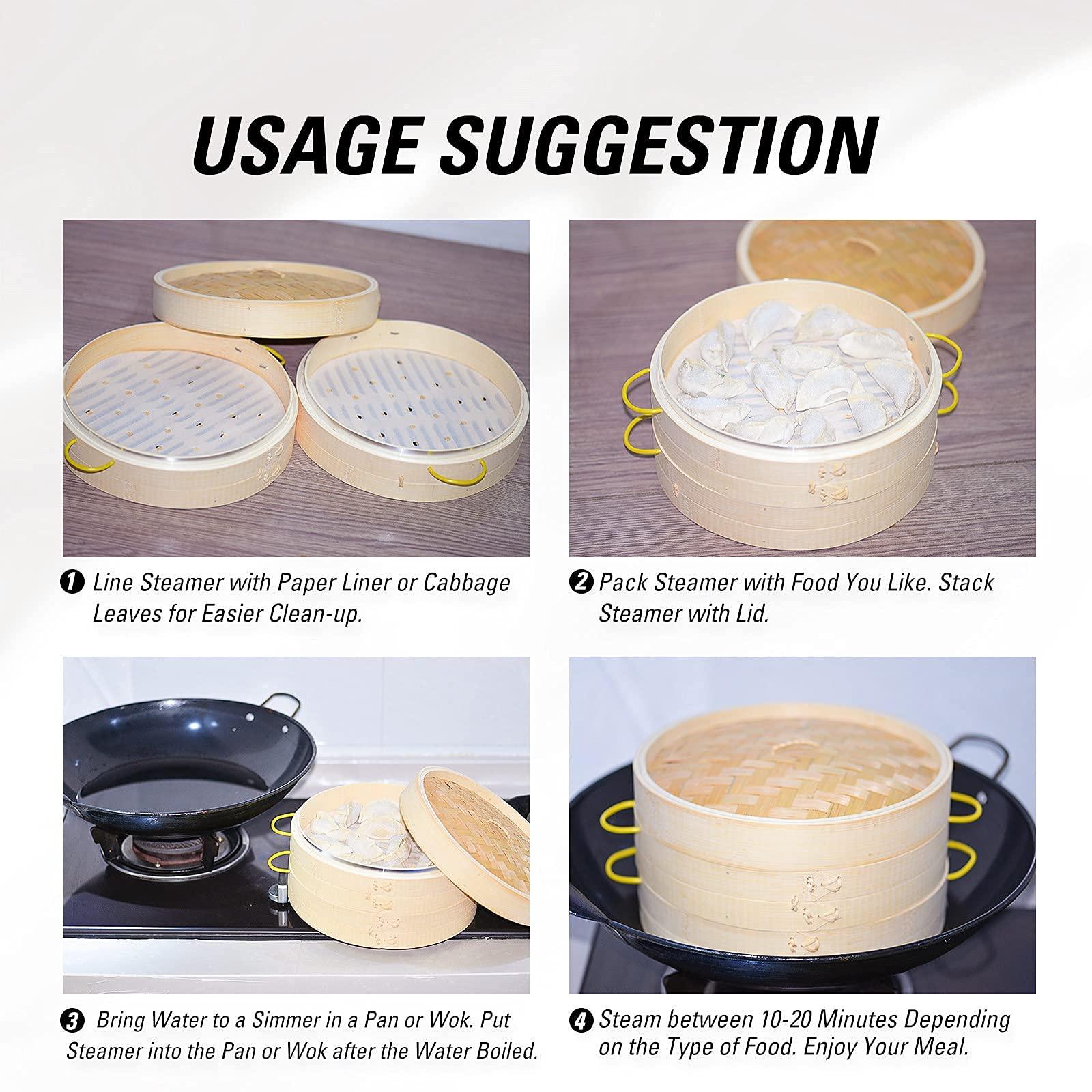 USAGE SUGGESTION

❶ Line Steamer with Paper Liner or Cabbage Leaves for Easier Clean-up.

❷ Pack Steamer with Food You Like. Stack Steamer with Lid.

❸ Bring Water to a Simmer in a Pan or Wok. Put Steamer into the Pan or Wok after the Water Boiled.

❹ Steam between 10-20 Minutes Depending on the Type of Food. Enjoy Your Meal.