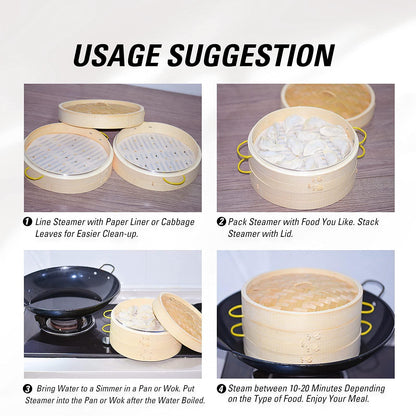 USAGE SUGGESTION

1 Line Steamer with Paper Liner or Cabbage Leaves for Easier Clean-up.

2 Pack Steamer with Food You Like. Stack Steamer with Lid.

3 Bring Water to a Simmer in a Pan or Wok. Put Steamer into the Pan or Wok after the Water Boiled.

4 Steam between 10-20 Minutes Depending on the Type of Food. Enjoy Your Meal.