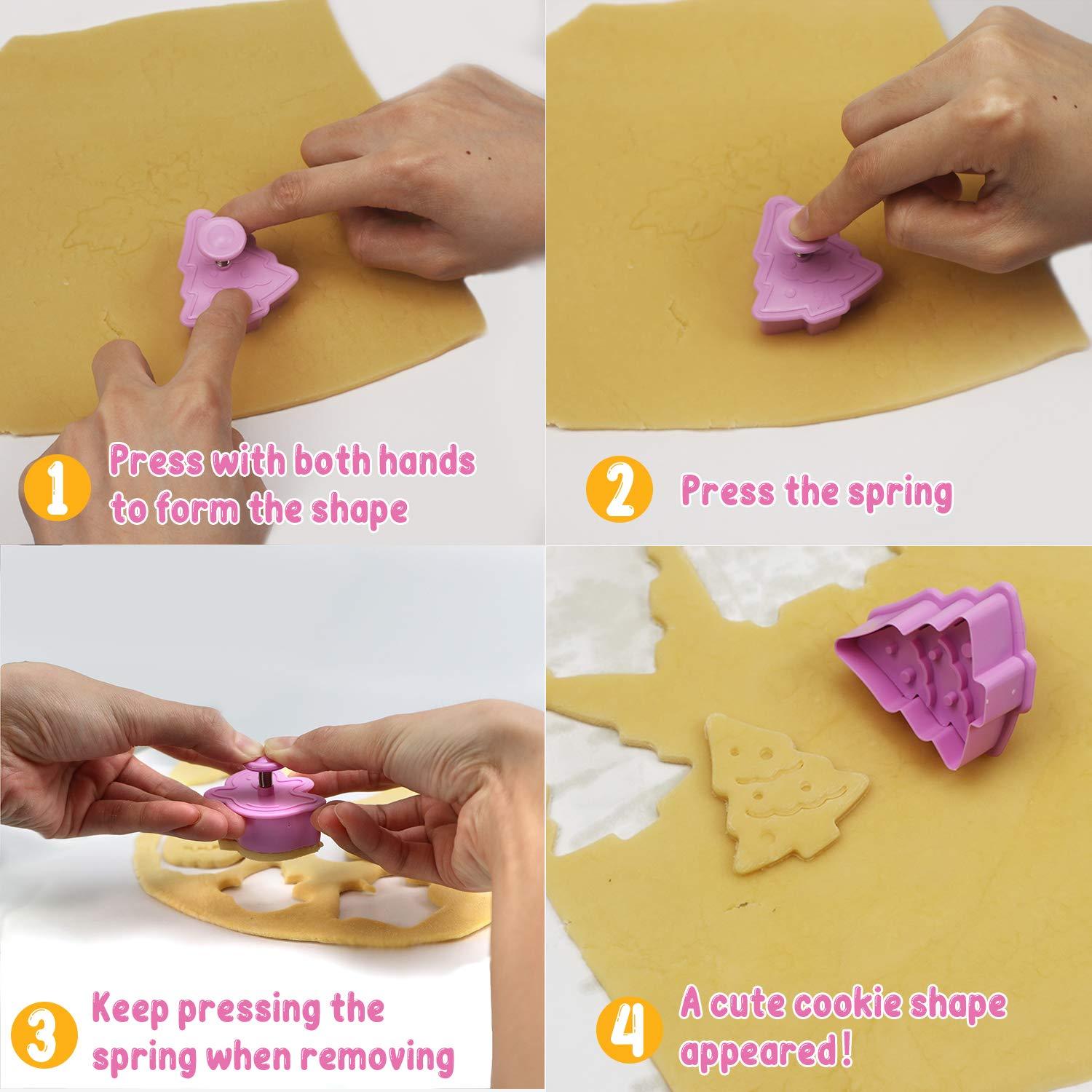 1 Press with both hands to form the shape

2 Press the spring

3 Keep pressing the spring when removing

4 A cute cookie shape appeared!