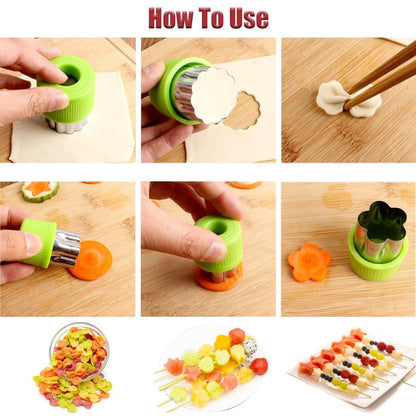 How To Use