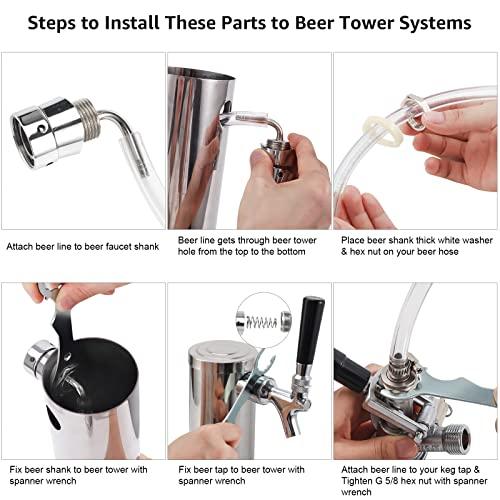 Steps to Install These Parts to Beer Tower Systems

Attach beer line to beer faucet shank

Beer line gets through beer tower hole from the top to the bottom

Place beer shank thick white washer & hex nut on your beer hose

Fix beer shank to beer tower with spanner wrench

Fix beer tap to beer tower with spanner wrench

Attach beer line to your keg tap & Tighten G 5/8 hex nut with spanner wrench