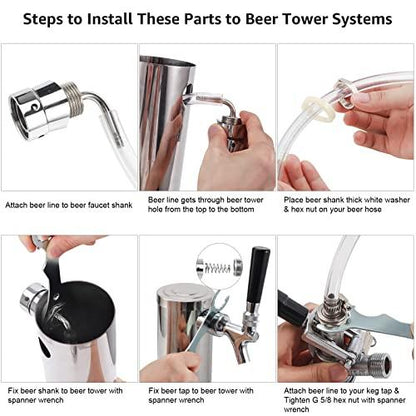 Steps to Install These Parts to Beer Tower Systems

Attach beer line to beer faucet shank

Beer line gets through beer tower hole from the top to the bottom

Place beer shank thick white washer & hex nut on your beer hose

Fix beer shank to beer tower with spanner wrench

Fix beer tap to beer tower with spanner wrench

Attach beer line to your keg tap & Tighten G 5/8 hex nut with spanner wrench