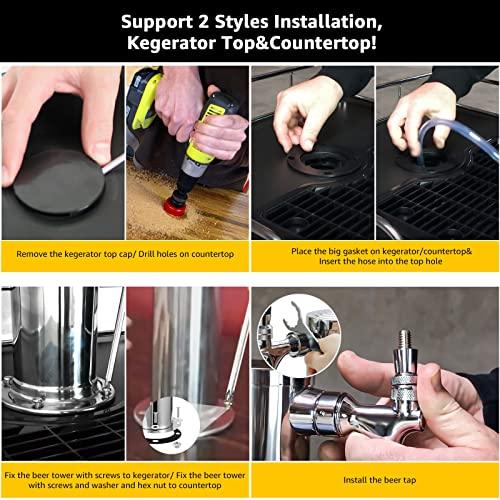 Support 2 Styles Installation, Kegerator Top&Countertop!

Remove the kegerator top cap/ Drill holes on countertop

Place the big gasket on kegerator/countertop& Insert the hose into the top hole

Fix the beer tower with screws to kegerator/ Fix the beer tower with screws and washer and hex nut to countertop

Install the beer tap