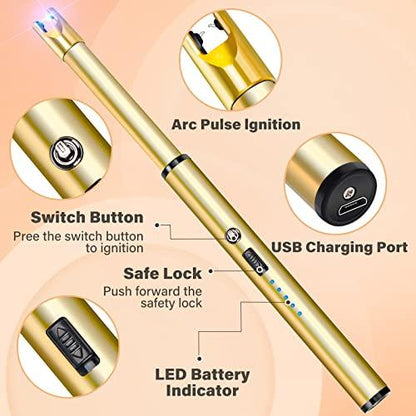 Arc Pulse Ignition

Switch Button
Pree the switch button to ignition

USB Charging Port

Safe Lock
Push forward the safety lock

LED Battery Indicator