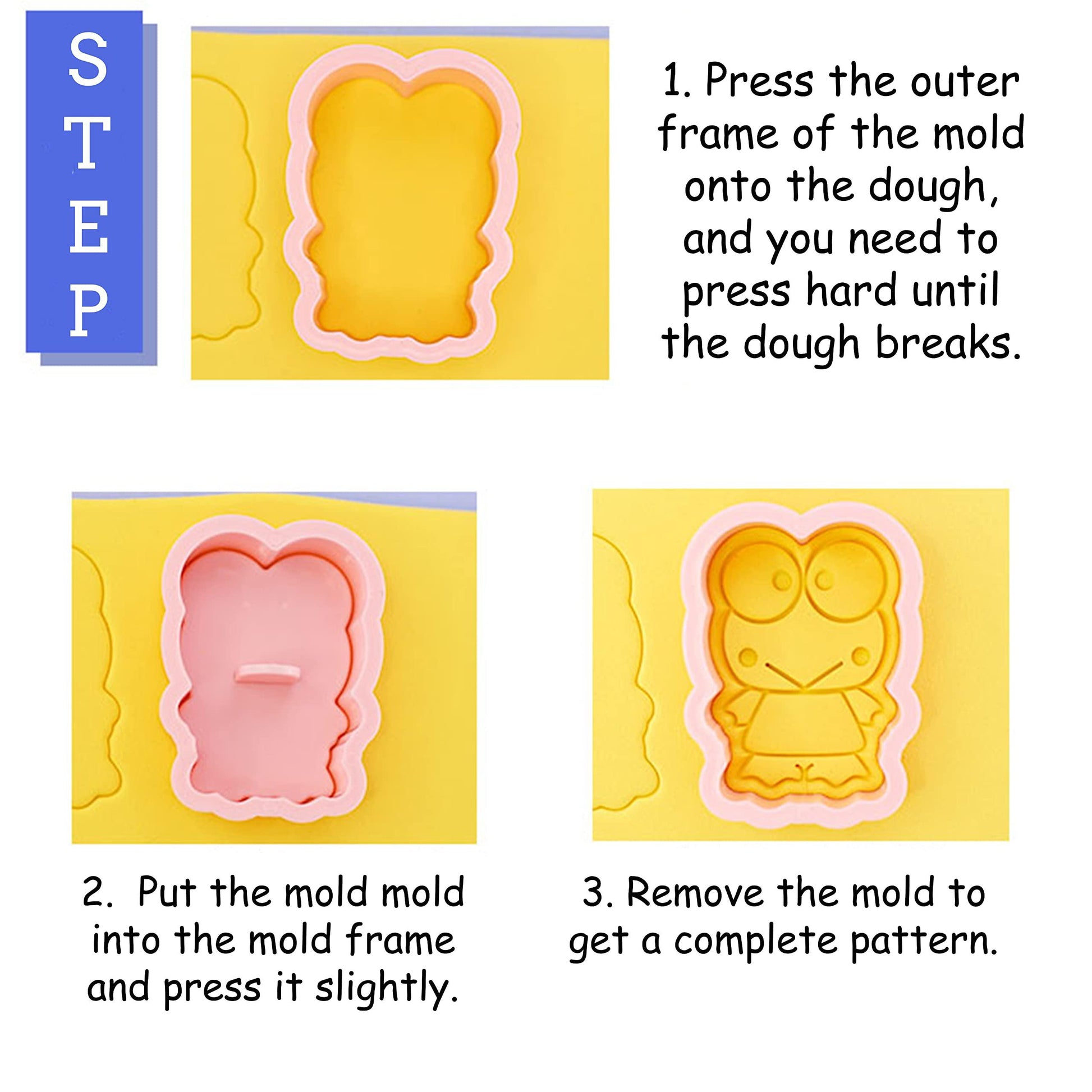 STEP

1. Press the outer frame of the mold onto the dough, and you need to press hard until the dough breaks.

2. Put the mold mold into the mold frame and press it slightly.

3. Remove the mold to get a complete pattern.