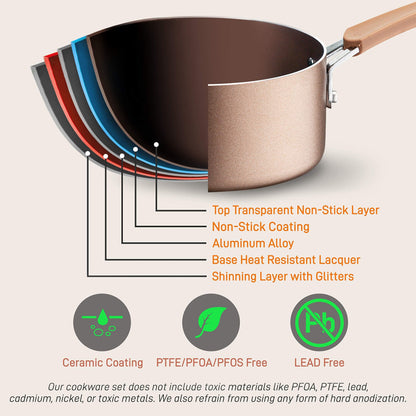 Top Transparent Non-Stick Layer
Non-Stick Coating
Aluminum Alloy
Base Heat Resistant Lacquer
Shinning Layer with Glitters

Pb

Ceramic Coating
PTFE/PFOA/PFOS Free
LEAD Free

Our cookware set does not include toxic materials like PFOA, PTFE, lead, cadmium, nickel, or toxic metals. We also refrain from using any form of hard anodization.