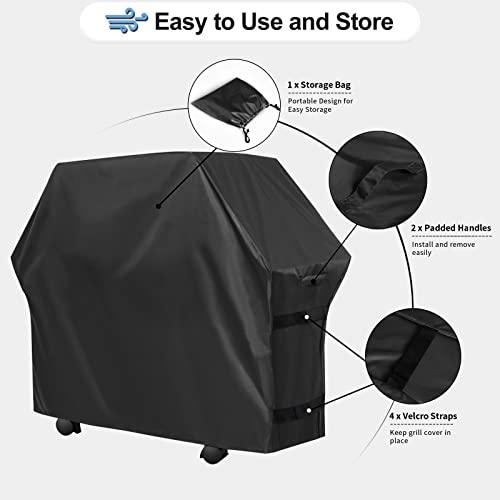 Easy to Use and Store

1 x Storage Bag
Portable Design for Easy Storage

2 x Padded Handles
Install and remove easily

4 x Velcro Straps
Keep grill cover in place