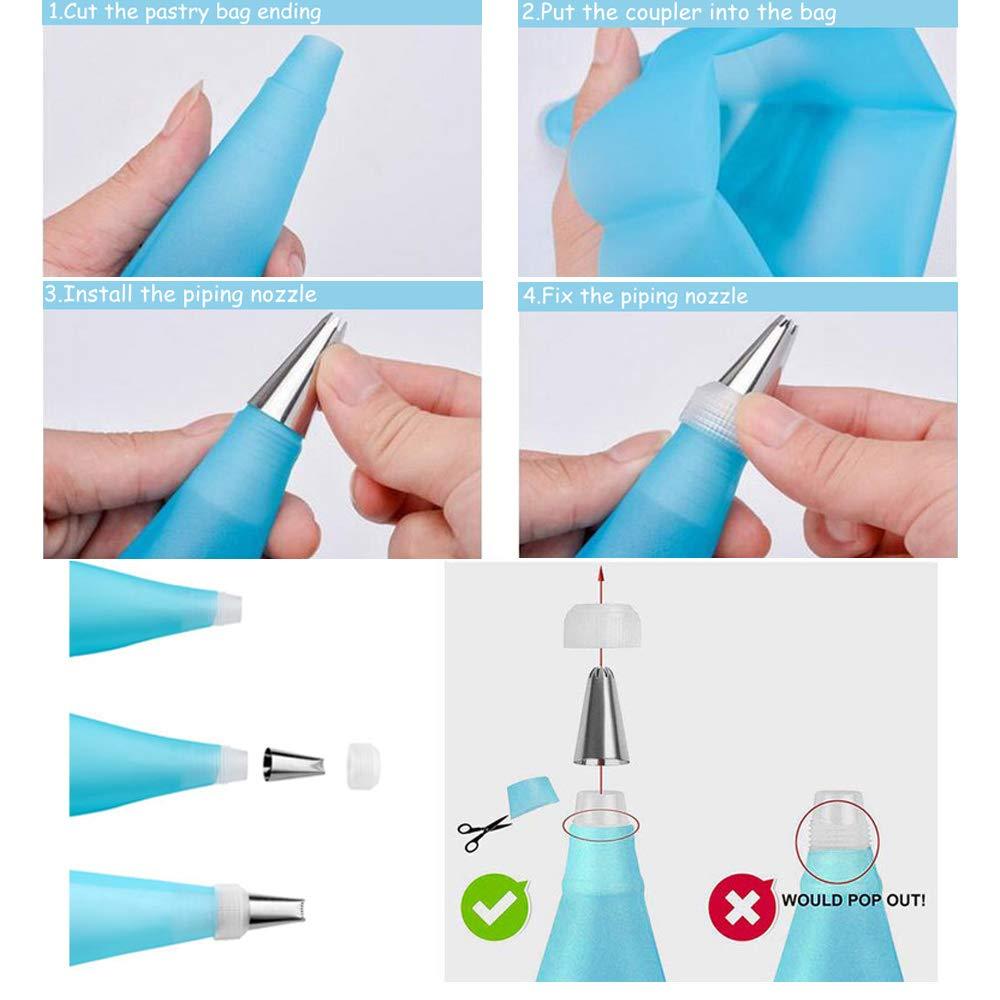 1.Cut the pastry bag ending

2.Put the coupler into the bag

3.Install the piping nozzle

4.Fix the piping nozzle

WOULD POP OUT!