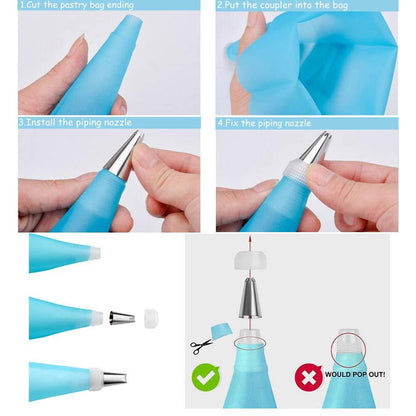 1.Cut the pastry bag ending

2.Put the coupler into the bag

3.Install the piping nozzle

4.Fix the piping nozzle

WOULD POP OUT!